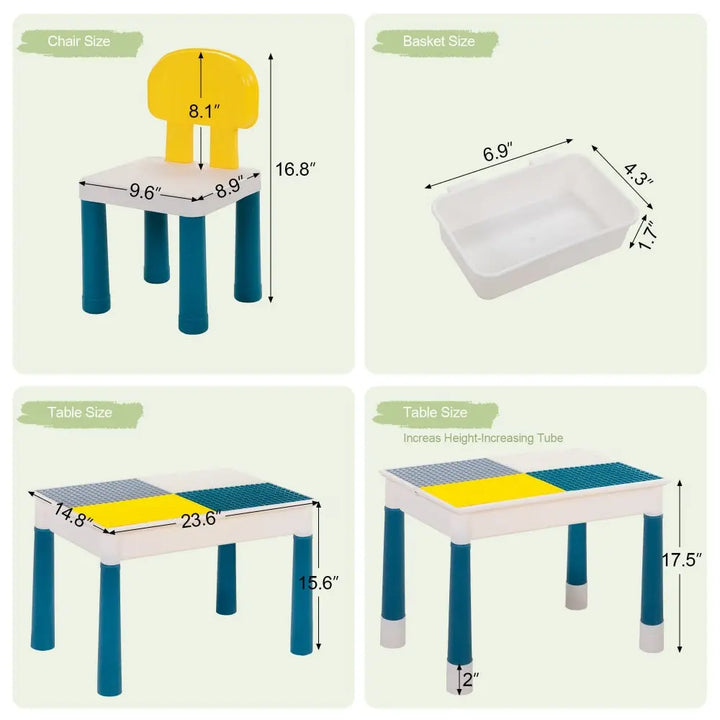 Chair Size

8.1″

16.8″

9.6″

8.9″

Basket Size

6.9″

4.3″

1.7″

Table Size

14.8″

23.6″

15.6″

Table Size

Increas Height-Increasing Tube

17.5″

2″